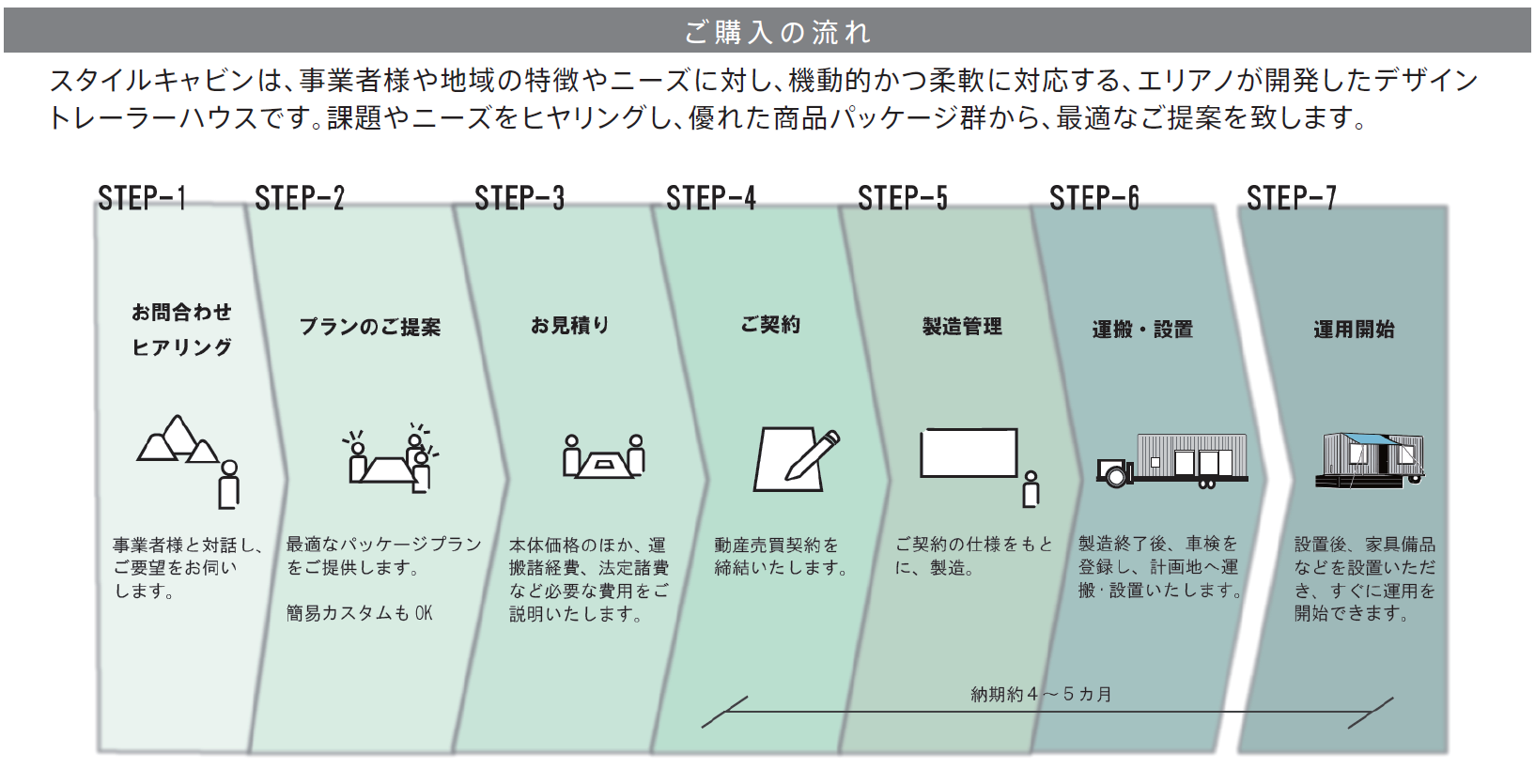 ご購入の流れ

スタイルキャビンは、事業者様や地域の特徴やニーズに対し、機動的かつ柔軟に対応する、エリアノが開発したデザイントレーラーハウスです。課題やニーズをヒヤリングし、優れた商品パッケージ群から、最適なご提案を致します。

STEP-1
お問合わせ
ヒアリング
事業者様と対話し、ご要望をお伺いします。

STEP-2
プランのご提案
最適なパッケージプランをご提供します。

簡易カスタムも OK

STEP-3
お見積り
本体価格のほか、運搬諸経費、法定諸費など必要な費用をご説明いたします。

STEP-4
ご契約
動産売買契約を締結いたします。

STEP-5
製造管理
ご契約の仕様をもとに、製造。

STEP-6
運搬・設置
製造終了後、車検を登録し、計画地へ運搬･設置いたします。

STEP-7
運用開始
設置後、家具備品などを設置いただき、すぐに運用を開始できます。

納期約４～５カ月